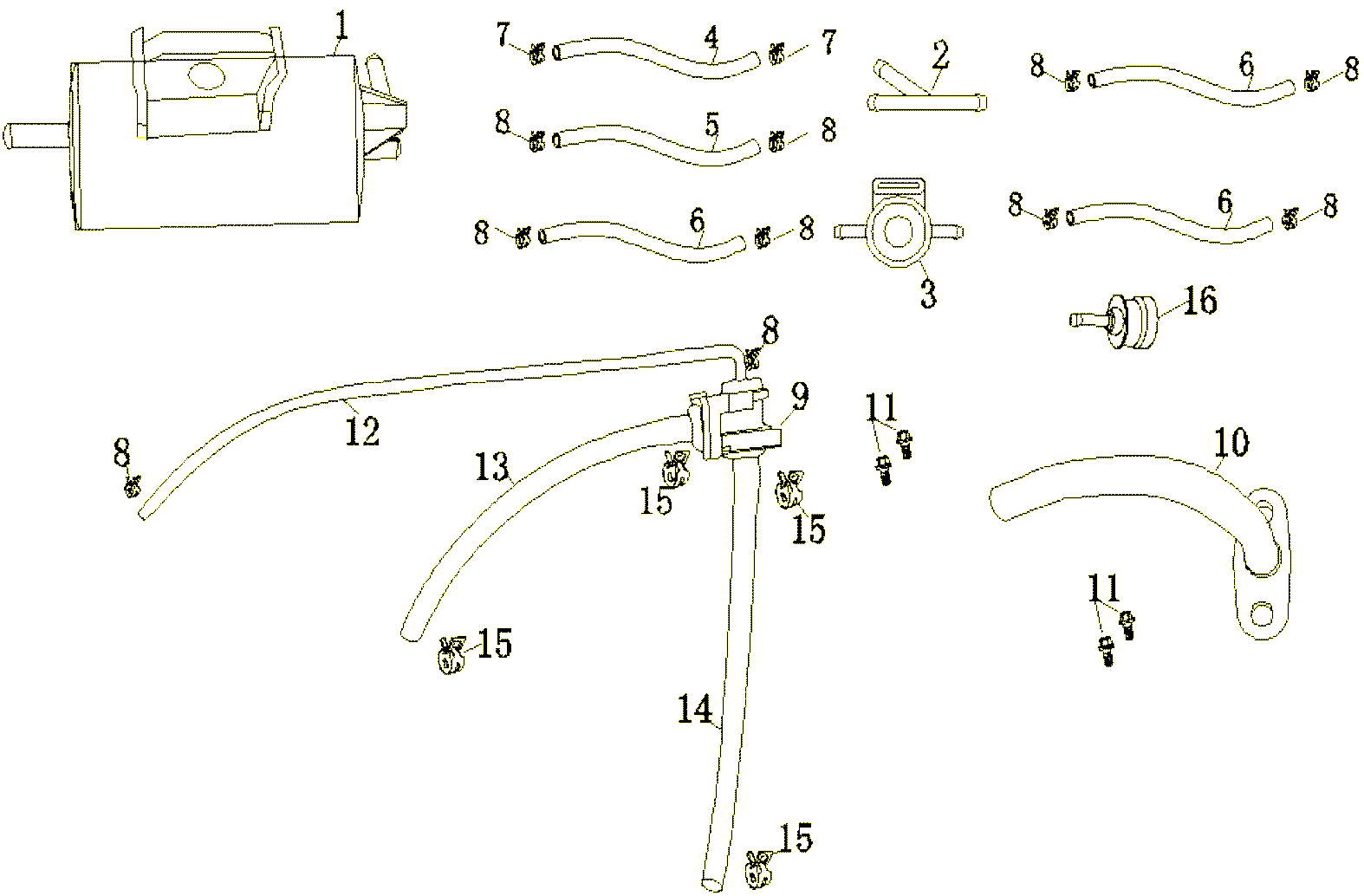 1
7 4 7
2
8 6 8
8 5 8
8 6 8
3
8 6 8
16
8
9
12
11
8
13
15
15
10
11
15
14
15